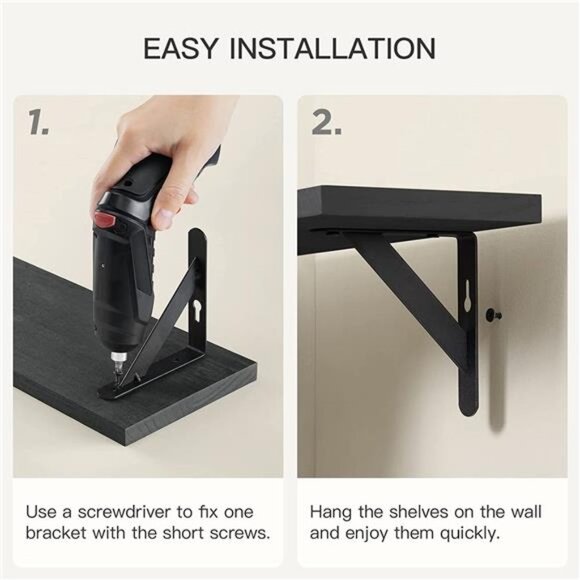 EASY INSTALLATION

1.

Use a screwdriver to fix one bracket with the short screws.

2.

Hang the shelves on the wall and enjoy them quickly.